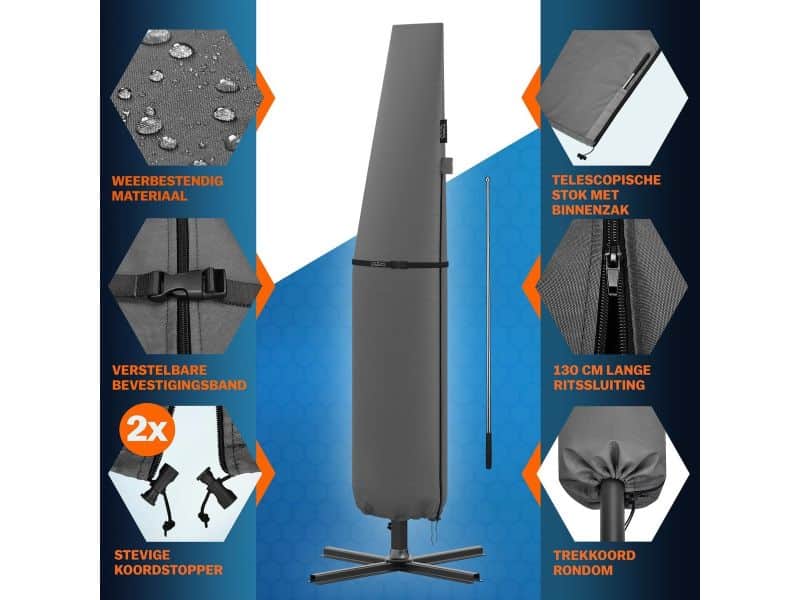 WEERBESTENDIG MATERIAAL

VERSTELBARE BEVESTIGINGSBAND

2x

STEVIGE KOORDSTOPPER

TELESCOPISCHE STOK MET BINNENZAK

130 CM LANGE RITSSLUITING

TREKKOORD RONDOM