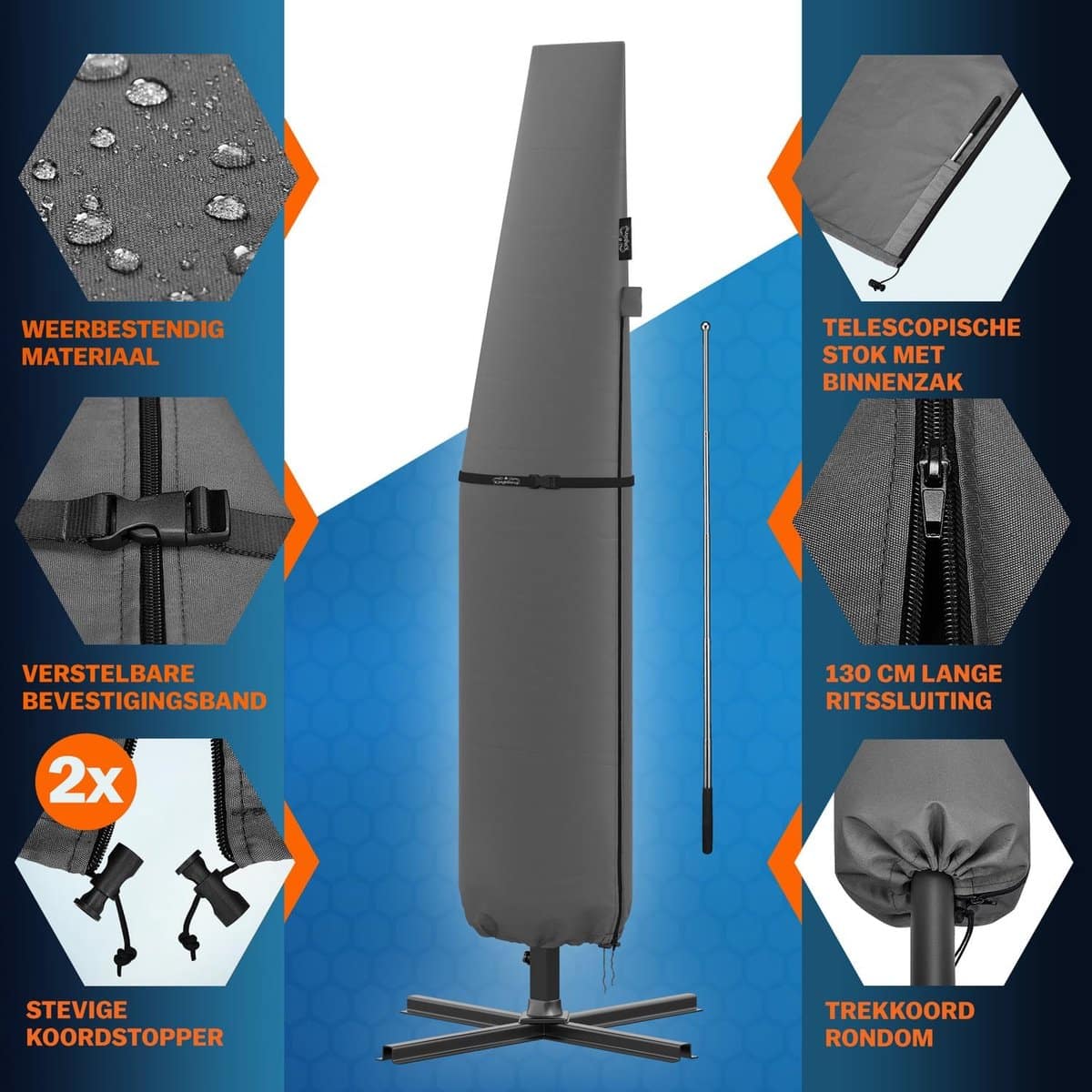 WEERBESTENDIG MATERIAAL

VERSTELBARE BEVESTIGINGSBAND

2x

STEVIGE KOORDSTOPPER

TELESCOPISCHE STOK MET BINNENZAK

130 CM LANGE RITSSLUITING

TREKKOORD RONDOM