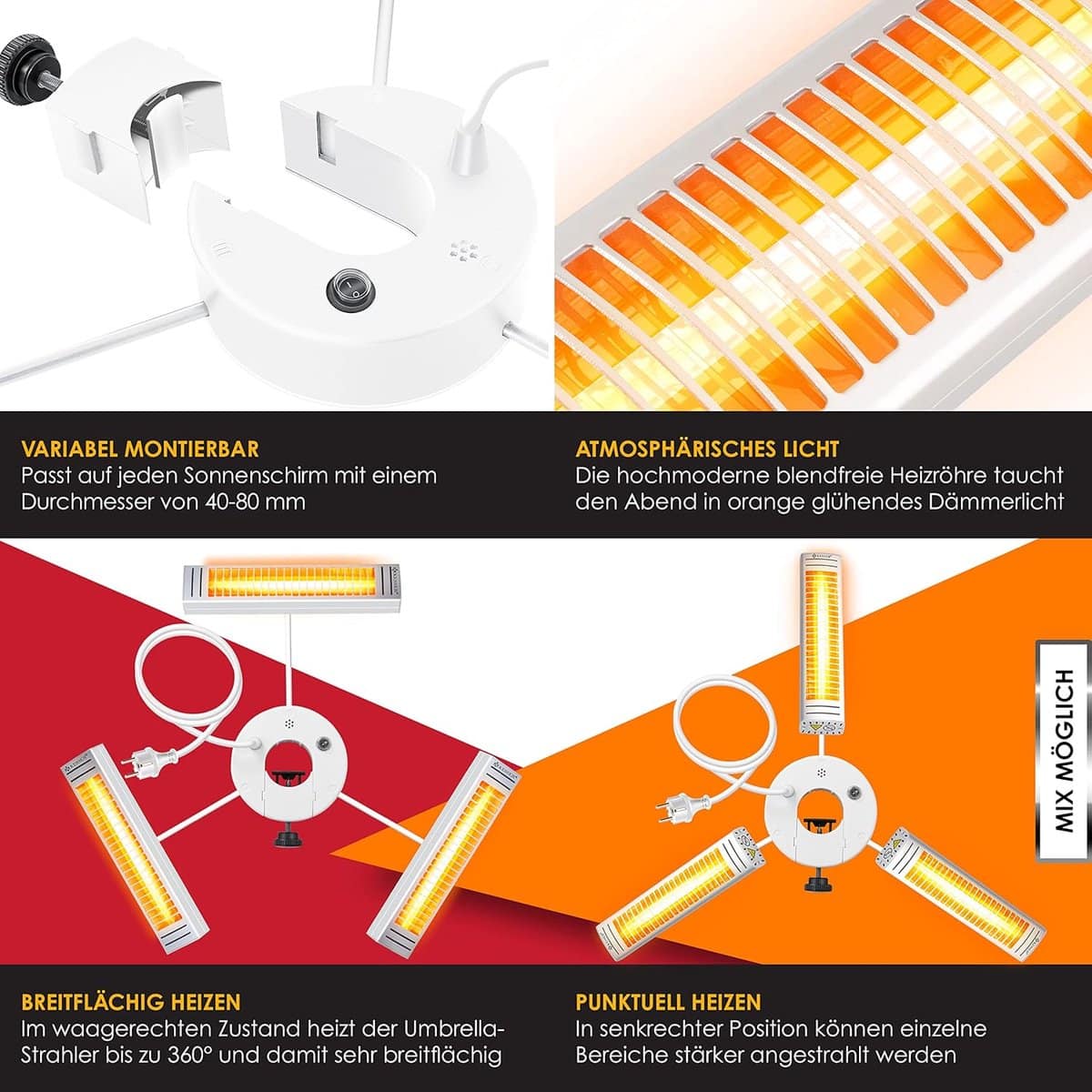 VARIABEL MONTIERBAR
Passt auf jeden Sonnenschirm mit einem Durchmesser von 40-80 mm

ATMOSPHÄRISCHES LICHT
Die hochmoderne blendfreie Heizröhre taucht den Abend in orange glühendes Dämmerlicht

MIX MÖGLICH

BREITFLÄCHIG HEIZEN
Im waagerechten Zustand heizt der Umbrella-Strahler bis zu 360° und damit sehr breitflächig

PUNKTUELL HEIZEN
In senkrechter Position können einzelne Bereiche stärker angestrahlt werden